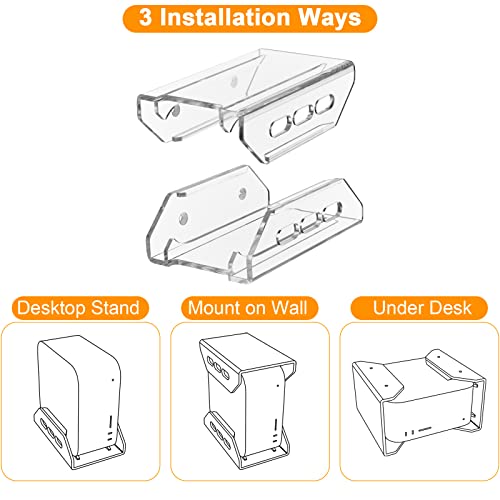 3 Installation Ways

Desktop Stand

Mount on Wall

Under Desk